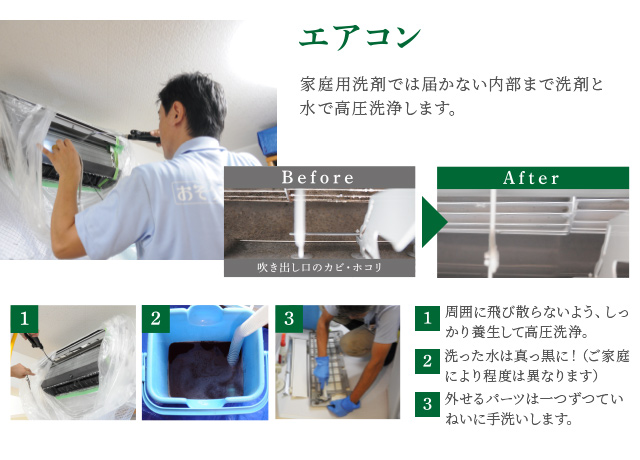 エアコン

家庭用洗剤では届かない内部まで洗剤と水で高圧洗浄します。

おそ

Before

吹き出し口のカビ・ホコリ

After

1

2

3

1 周囲に飛び散らないよう、しっかり養生して高圧洗浄。

2 洗った水は真っ黒に！（ご家庭により程度は異なります）

3 外せるパーツは一つずつていねいに手洗いします。