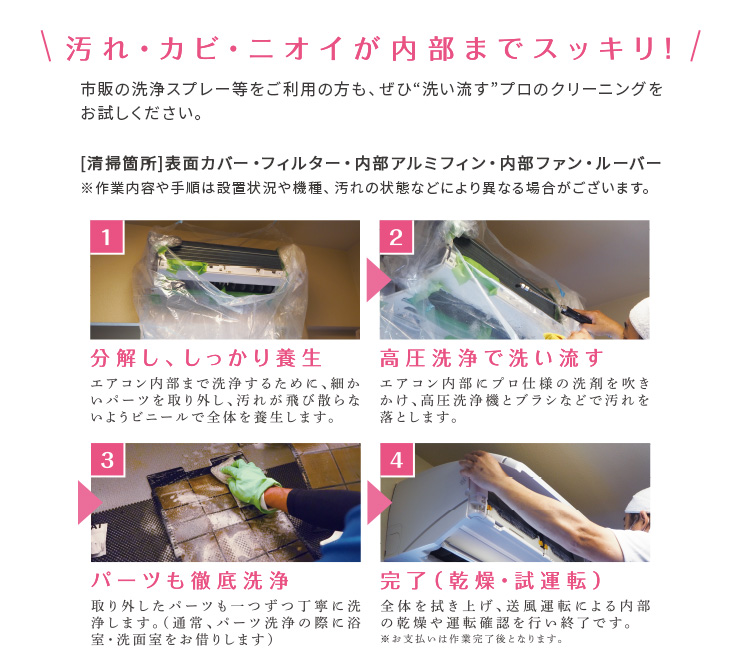 \ 汚れ・カビ・ニオイが内部までスッキリ! /

市販の洗浄スプレー等をご利用の方も、ぜひ“洗い流す”プロのクリーニングをお試しください。

[清掃箇所]表面カバー・フィルター・内部アルミフィン・内部ファン・ルーバー
※作業内容や手順は設置状況や機種、汚れの状態などにより異なる場合がございます。

1
分解し、しっかり養生
エアコン内部まで洗浄するために、細かいパーツを取り外し、汚れが飛び散らないようビニールで全体を養生します。

2
高圧洗浄で洗い流す
エアコン内部にプロ仕様の洗剤を吹きかけ、高圧洗浄機とブラシなどで汚れを落とします。

3
パーツも徹底洗浄
取り外したパーツも一つずつ丁寧に洗浄します。(通常、パーツ洗浄の際に浴室・洗面室をお借りします)

4
完了(乾燥・試運転)
全体を拭き上げ、送風運転による内部の乾燥や運転確認を行い終了です。
※お支払いは作業完了後となります。