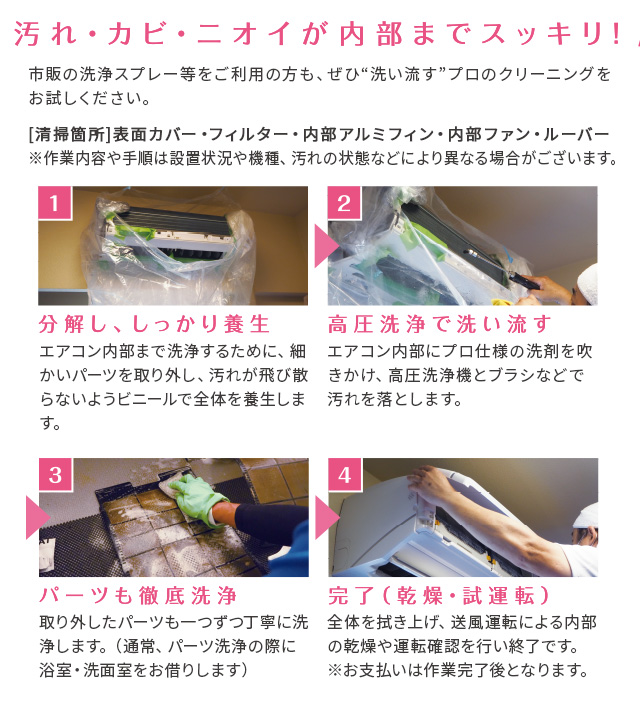 汚れ・カビ・ニオイが内部までスッキリ!

市販の洗浄スプレー等をご利用の方も、ぜひ“洗い流す”プロのクリーニングをお試しください。

[清掃箇所]表面カバー・フィルター・内部アルミフィン・内部ファン・ルーバー
※作業内容や手順は設置状況や機種、汚れの状態などにより異なる場合がございます。

1

分解し、しっかり養生
エアコン内部まで洗浄するために、細かいパーツを取り外し、汚れが飛び散らないようビニールで全体を養生します。

2

高圧洗浄で洗い流す
エアコン内部にプロ仕様の洗剤を吹きかけ、高圧洗浄機とブラシなどで汚れを落とします。

3

パーツも徹底洗浄
取り外したパーツも一つずつ丁寧に洗浄します。(通常、パーツ洗浄の際に浴室・洗面室をお借りします)

4

完了(乾燥・試運転)
全体を拭き上げ、送風運転による内部の乾燥や運転確認を行い終了です。
※お支払いは作業完了後となります。